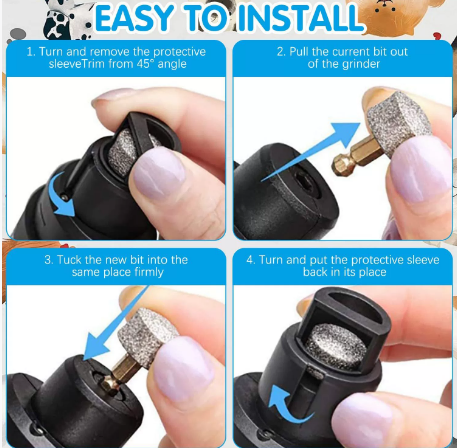 EASY TO INSTALL

1. Turn and remove the protective sleeveTrim from 45° angle

2. Pull the current bit out of the grinder

3. Tuck the new bit into the same place firmly

4. Turn and put the protective sleeve back in its place